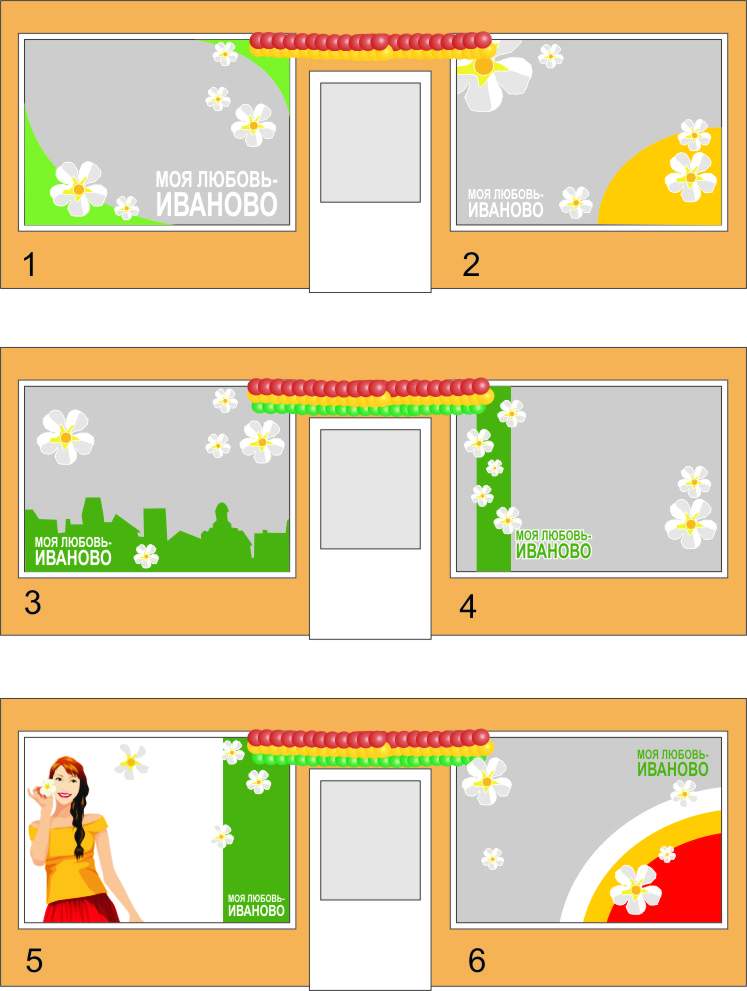 МОЯ ЛЮБОВЬ-
ИВАНОВО

1

МОЯ ЛЮБОВЬ-
ИВАНОВО

2

МОЯ ЛЮБОВЬ-
ИВАНОВО

3

МОЯ ЛЮБОВЬ-
ИВАНОВО

4

МОЯ ЛЮБОВЬ-
ИВАНОВО

5

МОЯ ЛЮБОВЬ-
ИВАНОВО

6